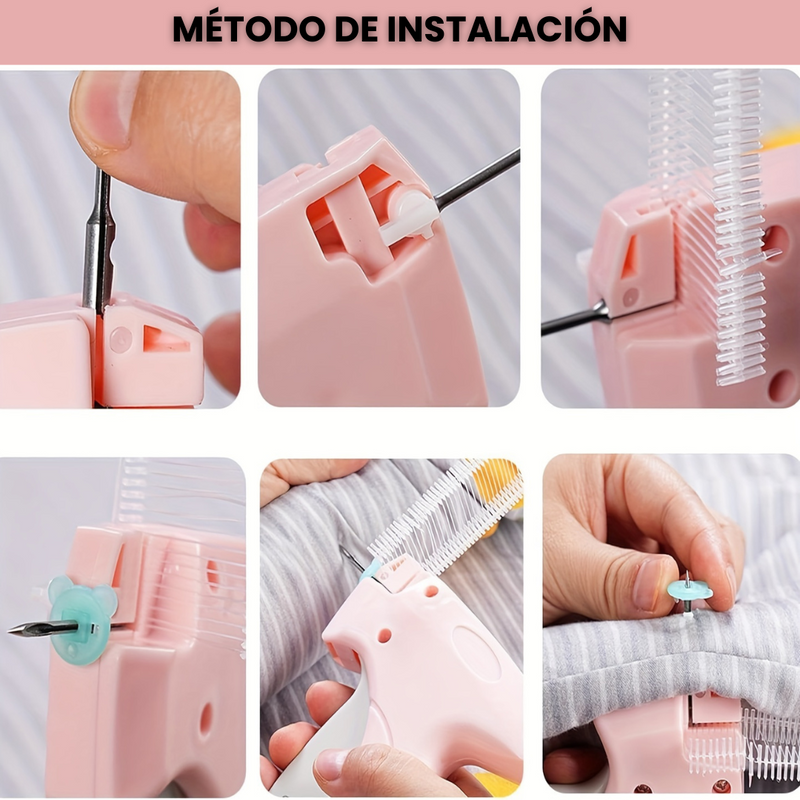 MÉTODO DE INSTALACIÓN